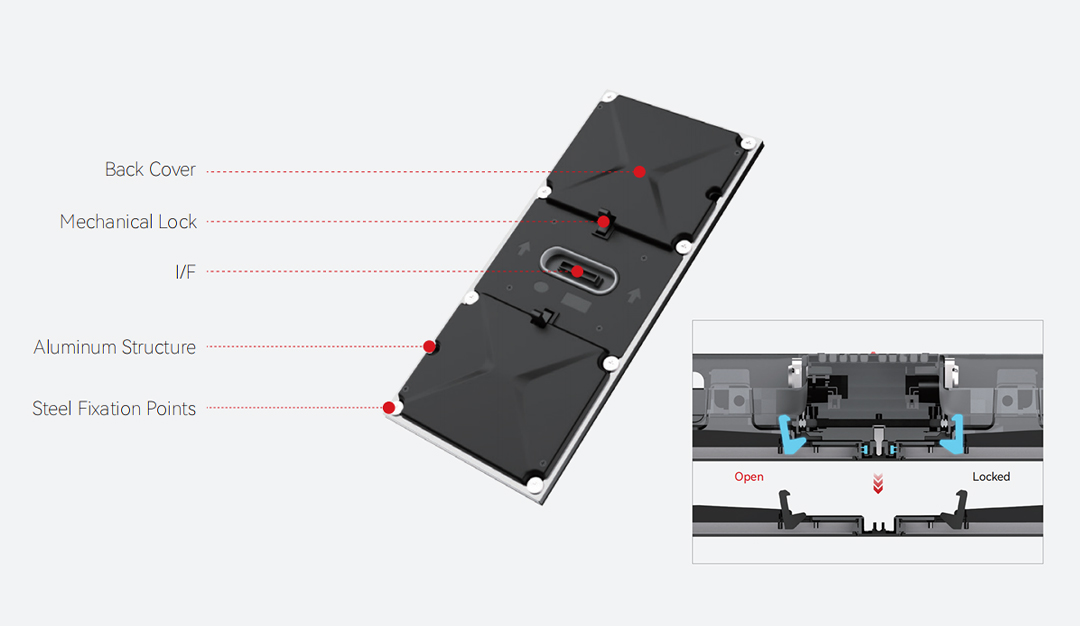 Back Cover

Mechanical Lock

I/F

Aluminum Structure

Steel Fixation Points

Open

Locked