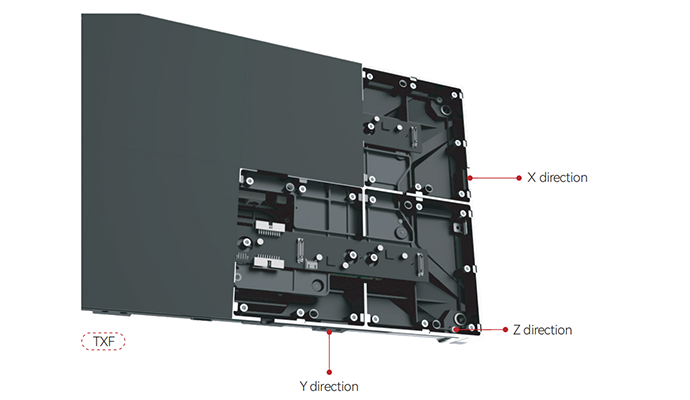 X direction

Z direction

TXF

Y direction