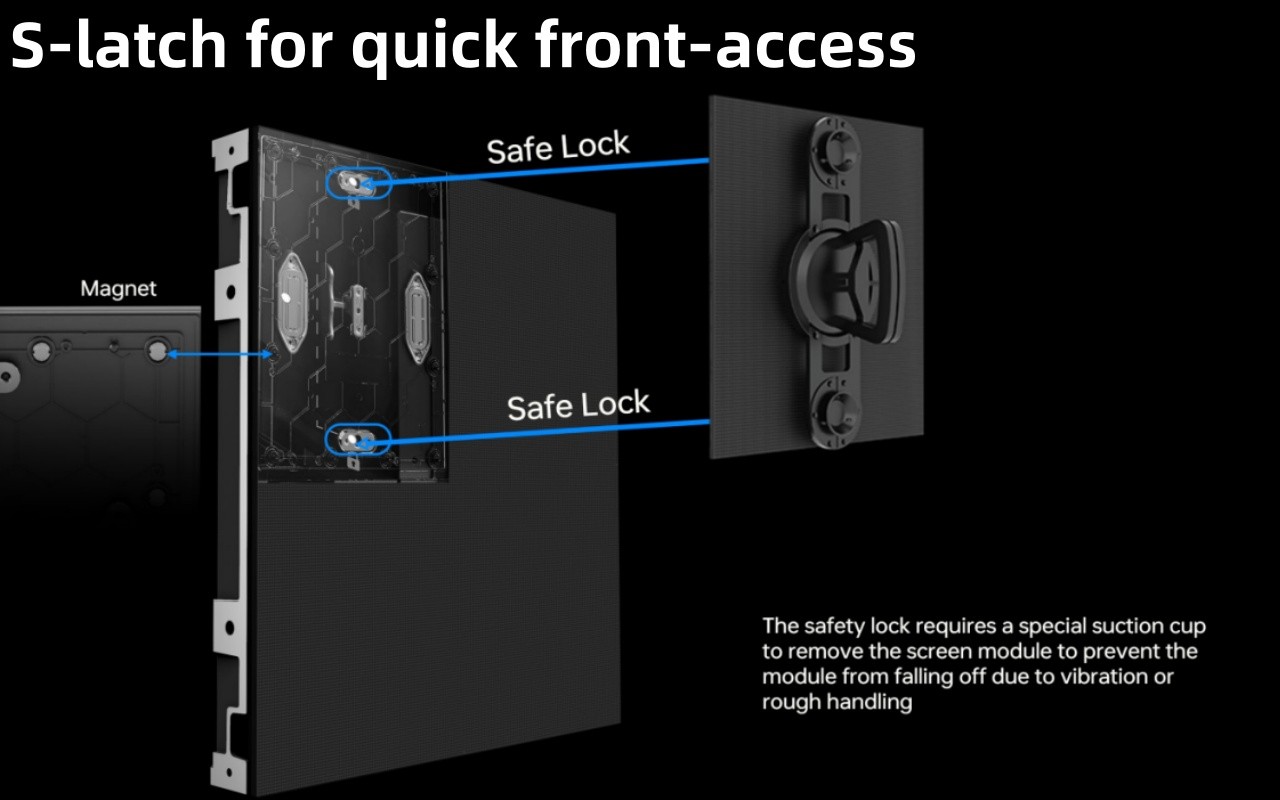 S-latch for quick front-access

Safe Lock

Magnet

Safe Lock

The safety lock requires a special suction cup to remove the screen module to prevent the module from falling off due to vibration or rough handling