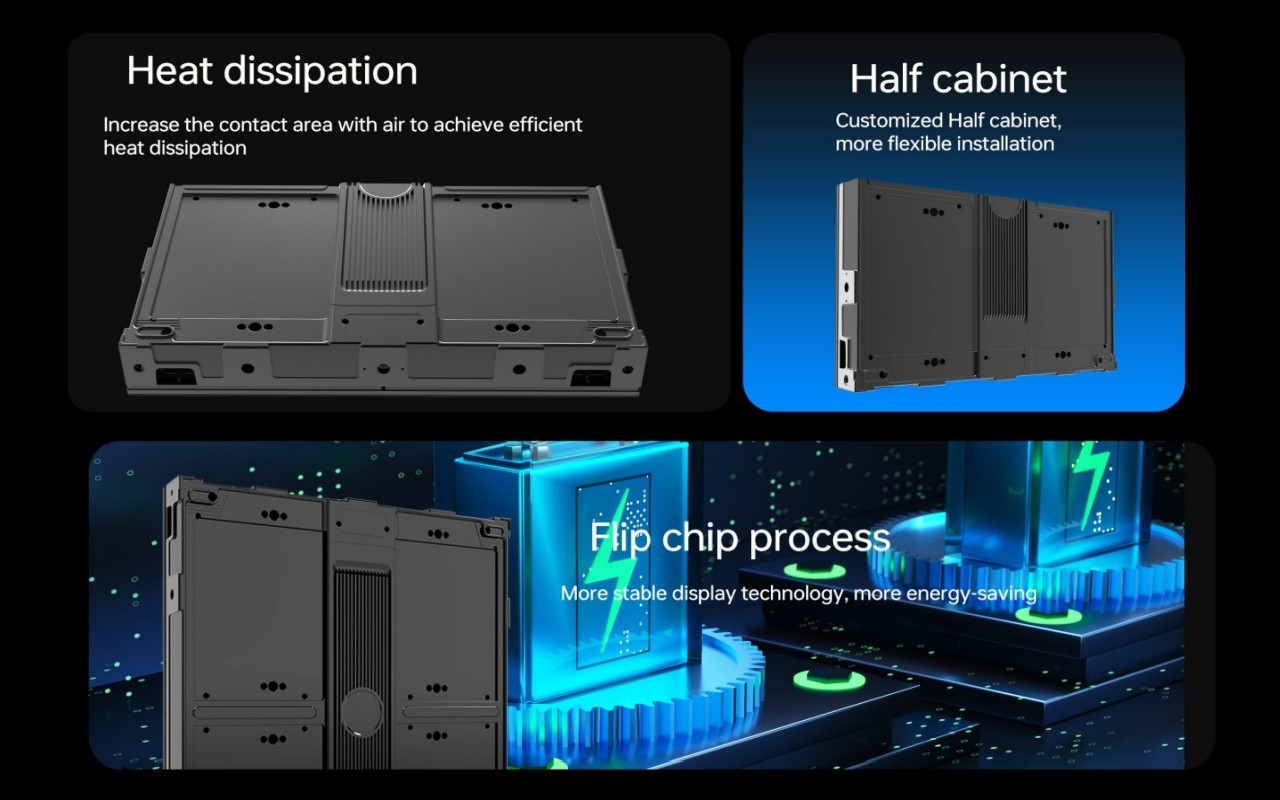 Heat dissipation

Increase the contact area with air to achieve efficient heat dissipation

Half cabinet

Customized Half cabinet, more flexible installation

Flip chip process

More stable display technology, more energy-saving