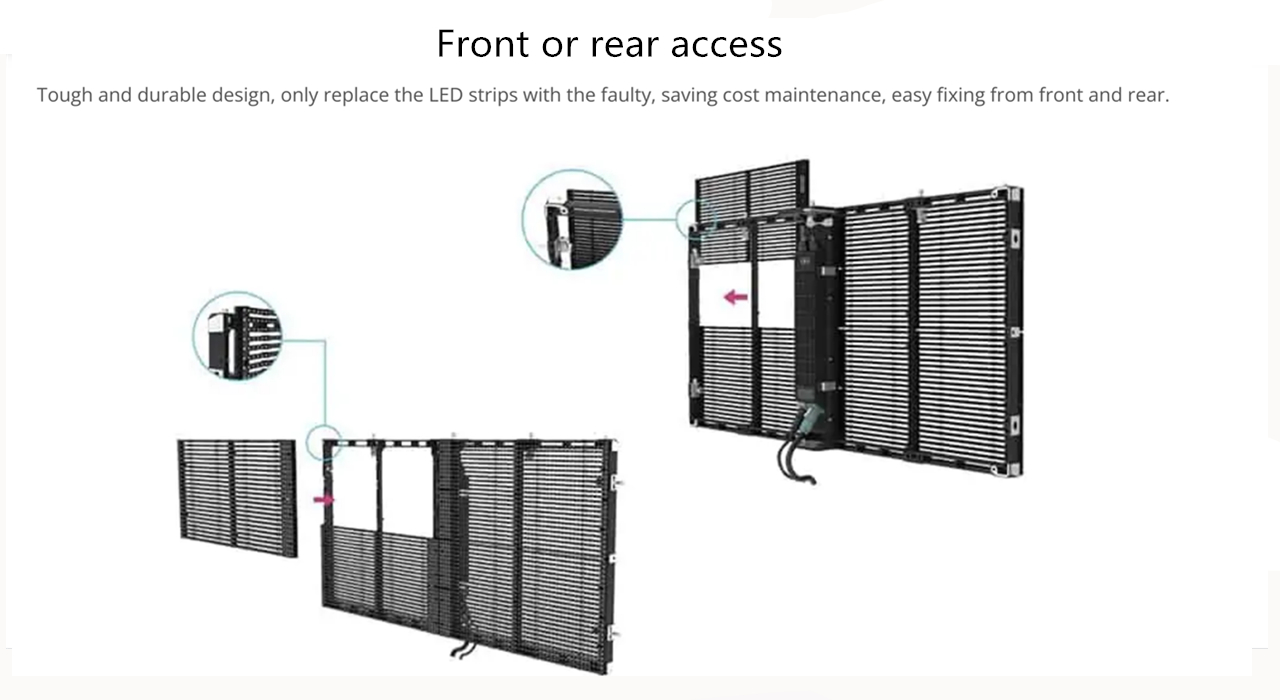 Front or rear access

Tough and durable design, only replace the LED strips with the faulty, saving cost maintenance, easy fixing from front and rear.