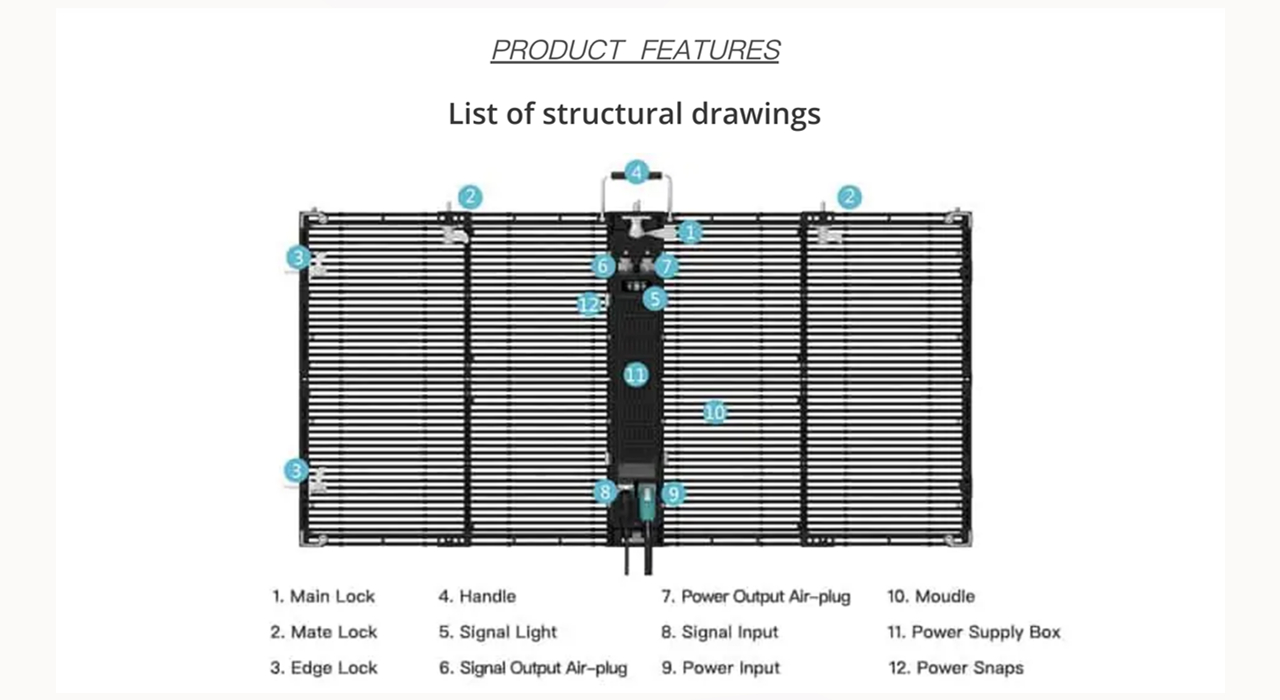 PRODUCT FEATURES

List of structural drawings

4

2

2

1

3

6

7

12

5

11

10

3

8

9

1. Main Lock
2. Mate Lock
3. Edge Lock

4. Handle
5. Signal Light
6. Signal Output Air-plug

7. Power Output Air-plug
8. Signal Input
9. Power Input

10. Moudle
11. Power Supply Box
12. Power Snaps