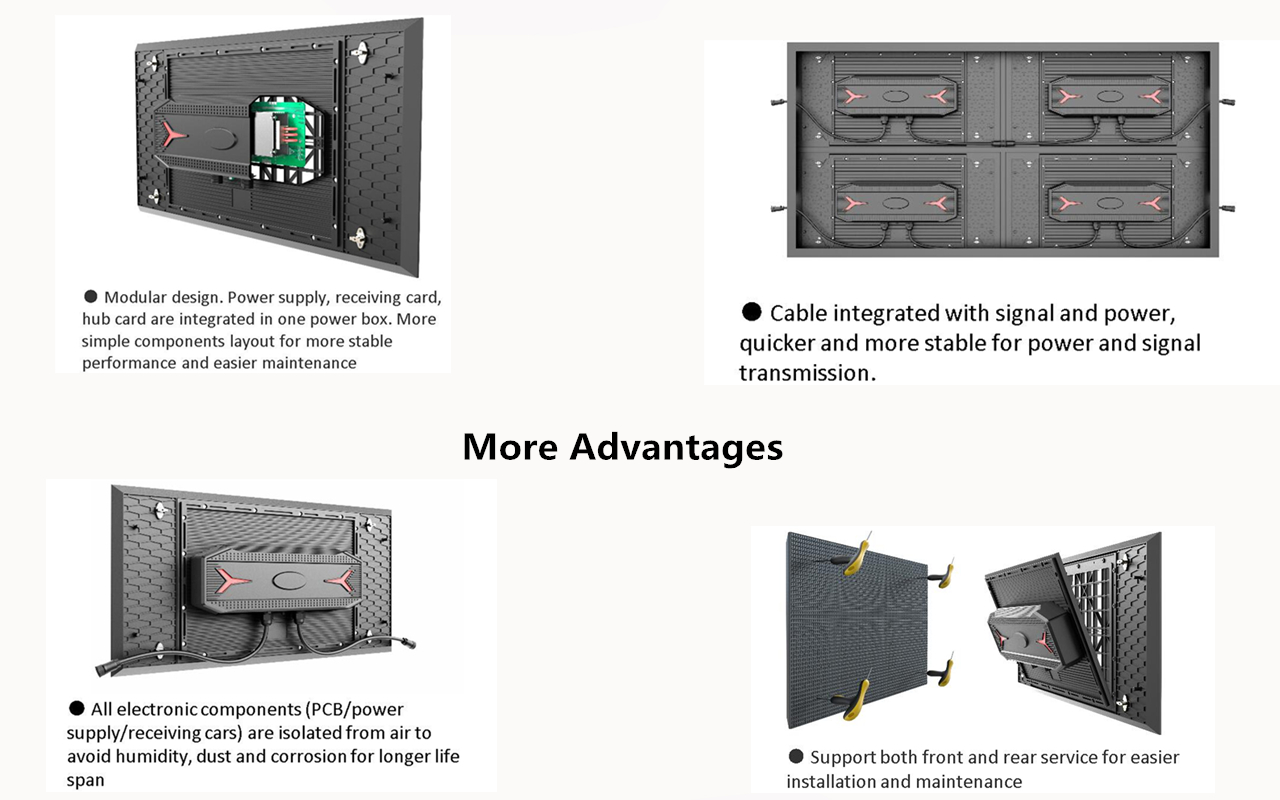 ● Modular design. Power supply, receiving card, hub card are integrated in one power box. More simple components layout for more stable performance and easier maintenance

● Cable integrated with signal and power, quicker and more stable for power and signal transmission.

More Advantages

● All electronic components (PCB/power supply/receiving cars) are isolated from air to avoid humidity, dust and corrosion for longer life span

● Support both front and rear service for easier installation and maintenance