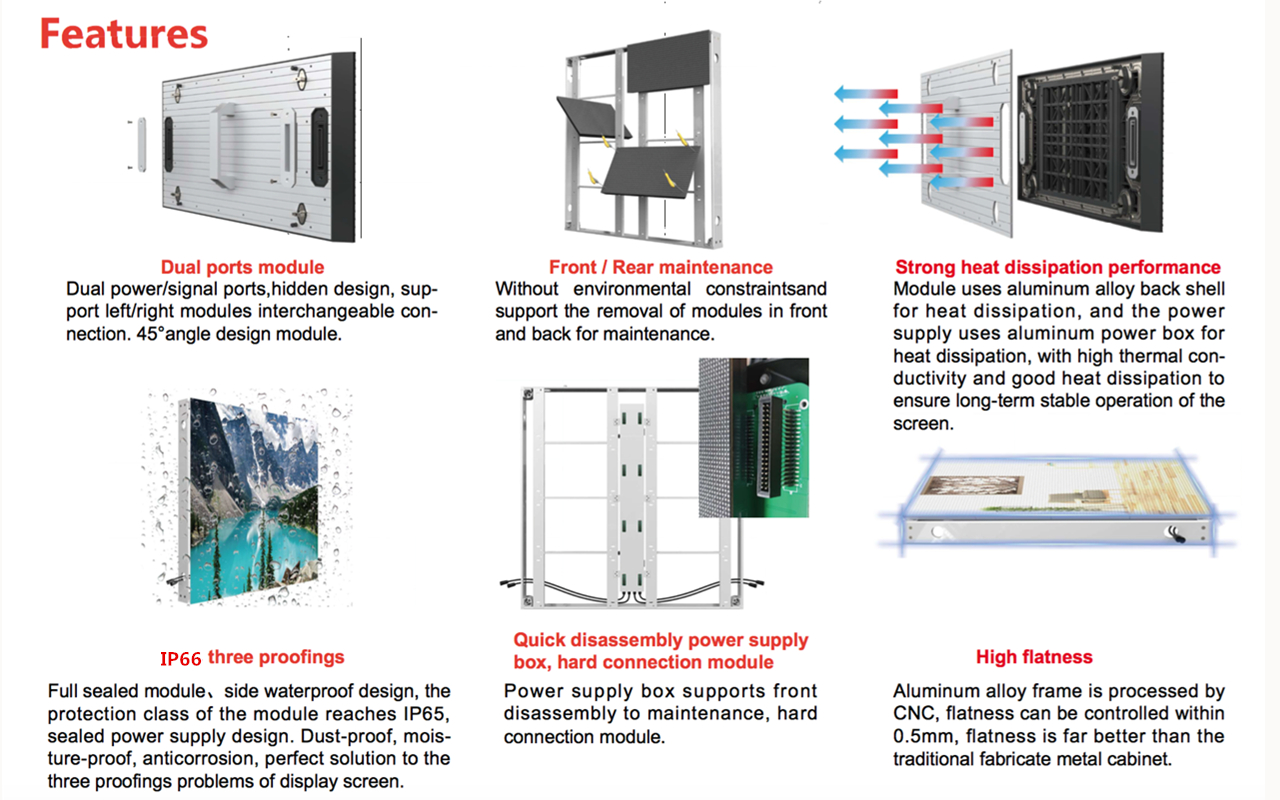 Features

Dual ports module
Dual power/signal ports,hidden design, support left/right modules interchangeable connection. 45°angle design module.

Front / Rear maintenance
Without environmental constraintsand support the removal of modules in front and back for maintenance.

Strong heat dissipation performance
Module uses aluminum alloy back shell for heat dissipation, and the power supply uses aluminum power box for heat dissipation, with high thermal conductivity and good heat dissipation to ensure long-term stable operation of the screen.

IP66 three proofings
Full sealed module、side waterproof design, the protection class of the module reaches IP65, sealed power supply design. Dust-proof, moisture-proof, anticorrosion, perfect solution to the three proofings problems of display screen.

Quick disassembly power supply box, hard connection module
Power supply box supports front disassembly to maintenance, hard connection module.

High flatness
Aluminum alloy frame is processed by CNC, flatness can be controlled within 0.5mm, flatness is far better than the traditional fabricate metal cabinet.