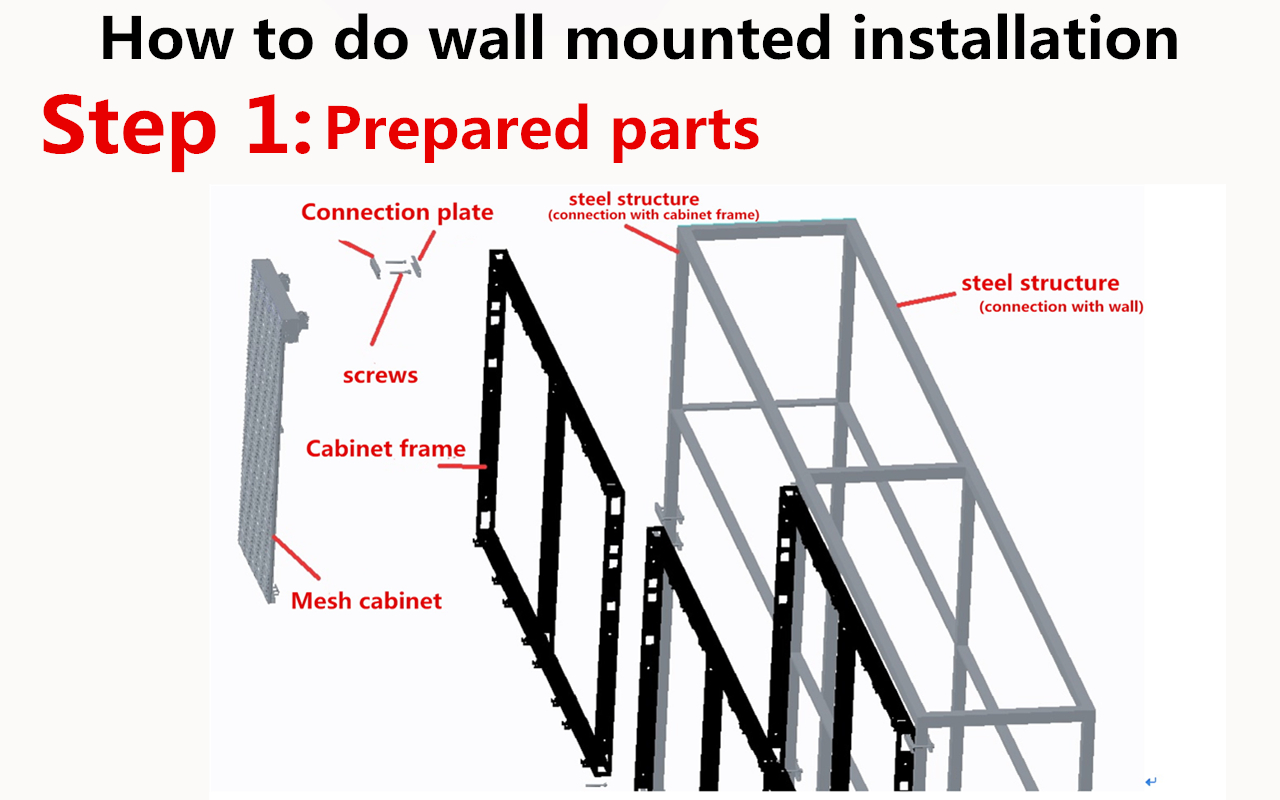 How to do wall mounted installation

Step 1: Prepared parts

Connection plate

steel structure
(connection with cabinet frame)

steel structure
(connection with wall)

screws

Cabinet frame

Mesh cabinet